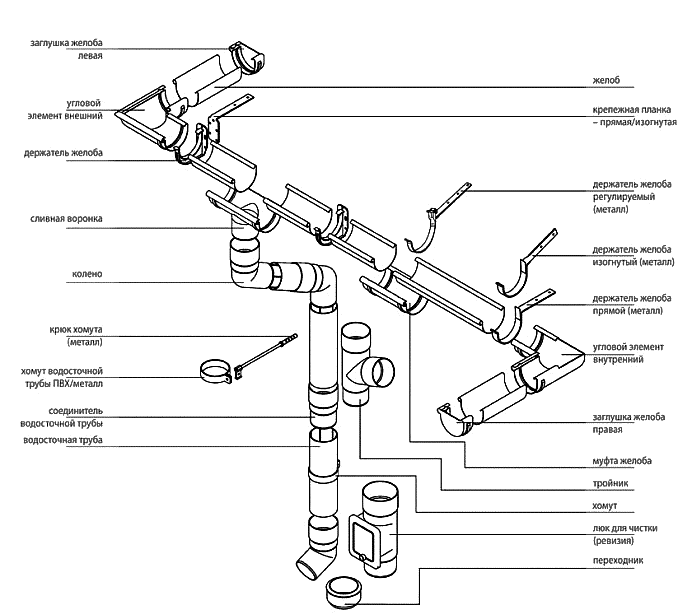 заглушка желоба левая

угловой элемент внешний

держатель желоба

сливная воронка

колено

крюк хомута (металл)

хомут водосточной трубы ПВХ/металл

соединитель водосточной трубы

водосточная труба

желоб

крепежная планка – прямая/изогнутая

держатель желоба регулируемый (металл)

держатель желоба изогнутый (металл)

держатель желоба прямой (металл)

угловой элемент внутренний

заглушка желоба правая

муфта желоба

тройник

хомут

люк для чистки (ревизия)

переходник